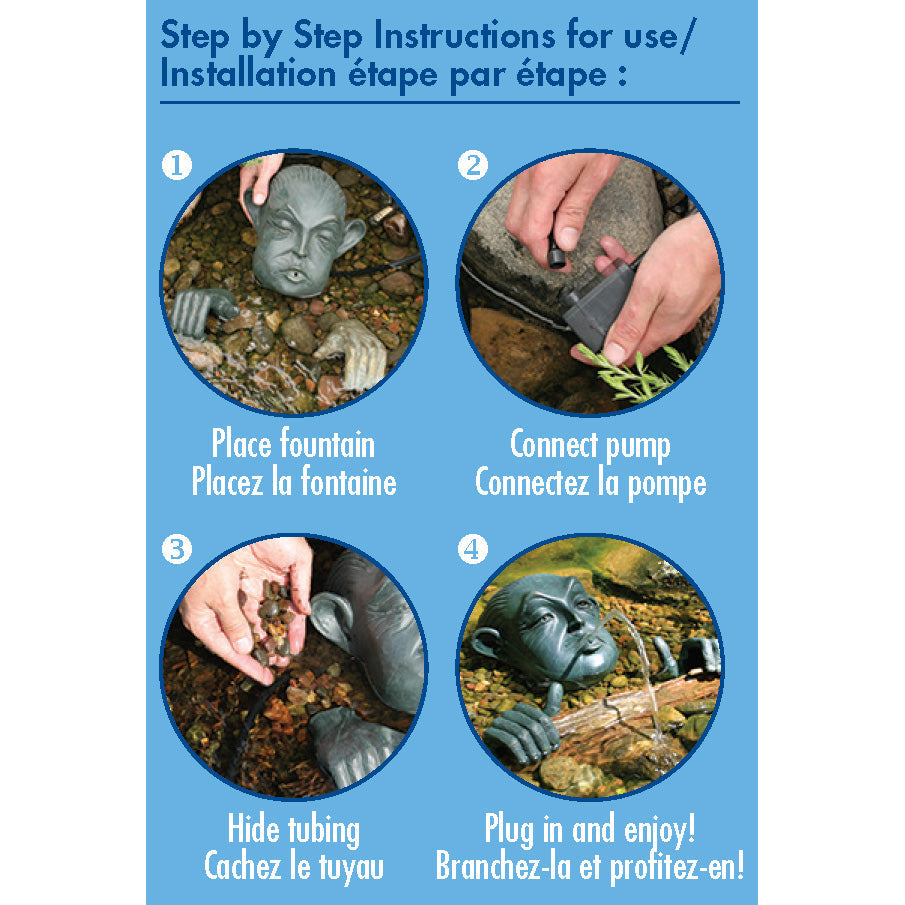 Step by Step Instructions for use/
Installation étape par étape :

1

Place fountain
Placez la fontaine

2

Connect pump
Connectez la pompe

3

Hide tubing
Cachez le tuyau

4

Plug in and enjoy!
Branchez-la et profitez-en!